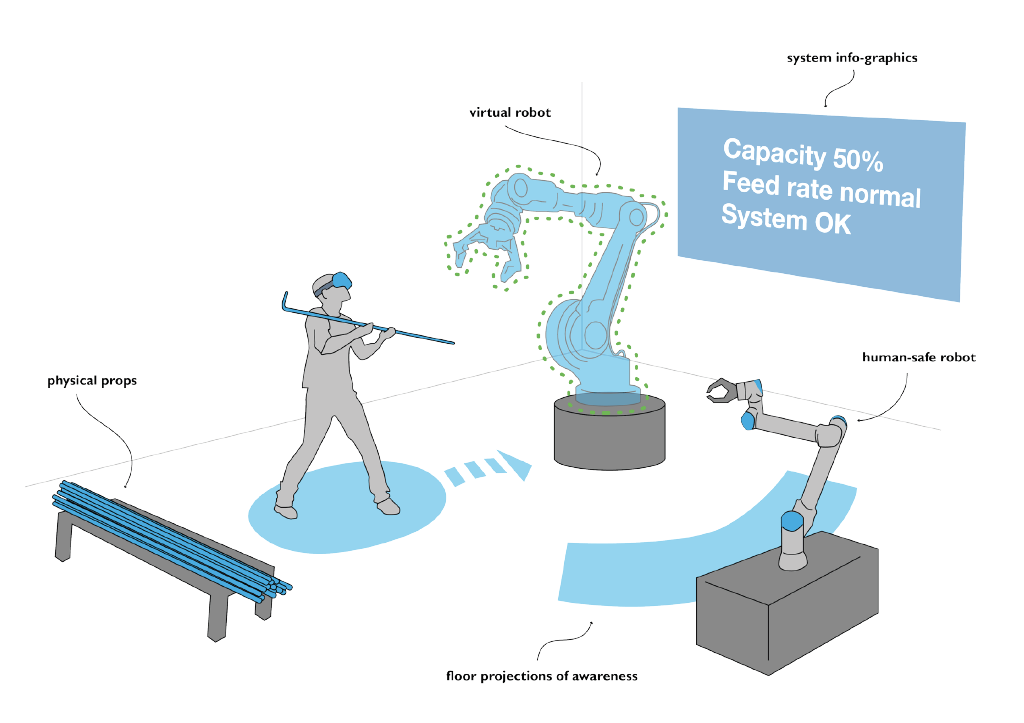 system info-graphics

virtual robot

Capacity 50%
Feed rate normal
System OK

human-safe robot

physical props

floor projections of awareness